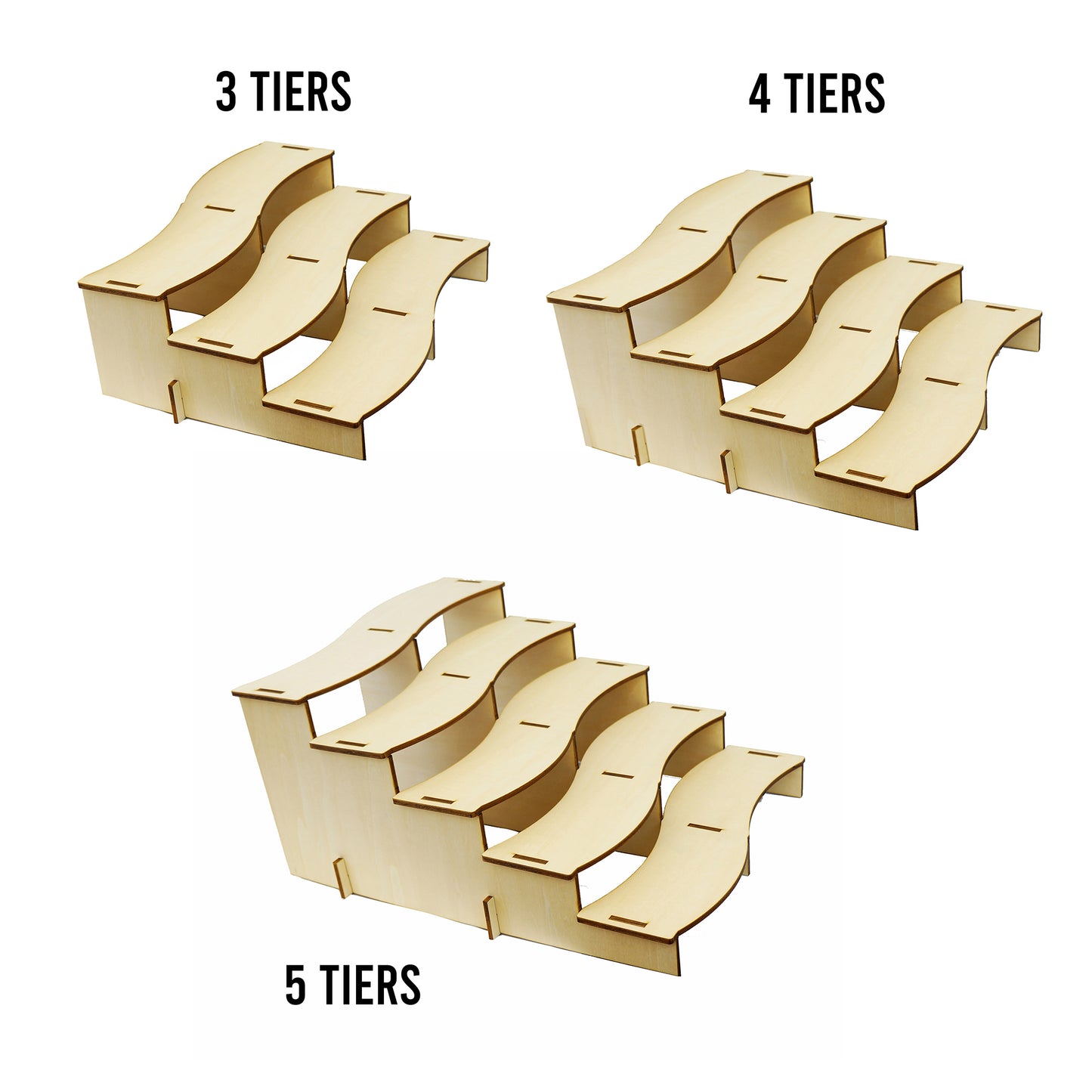 3 TIERS

4 TIERS

5 TIERS