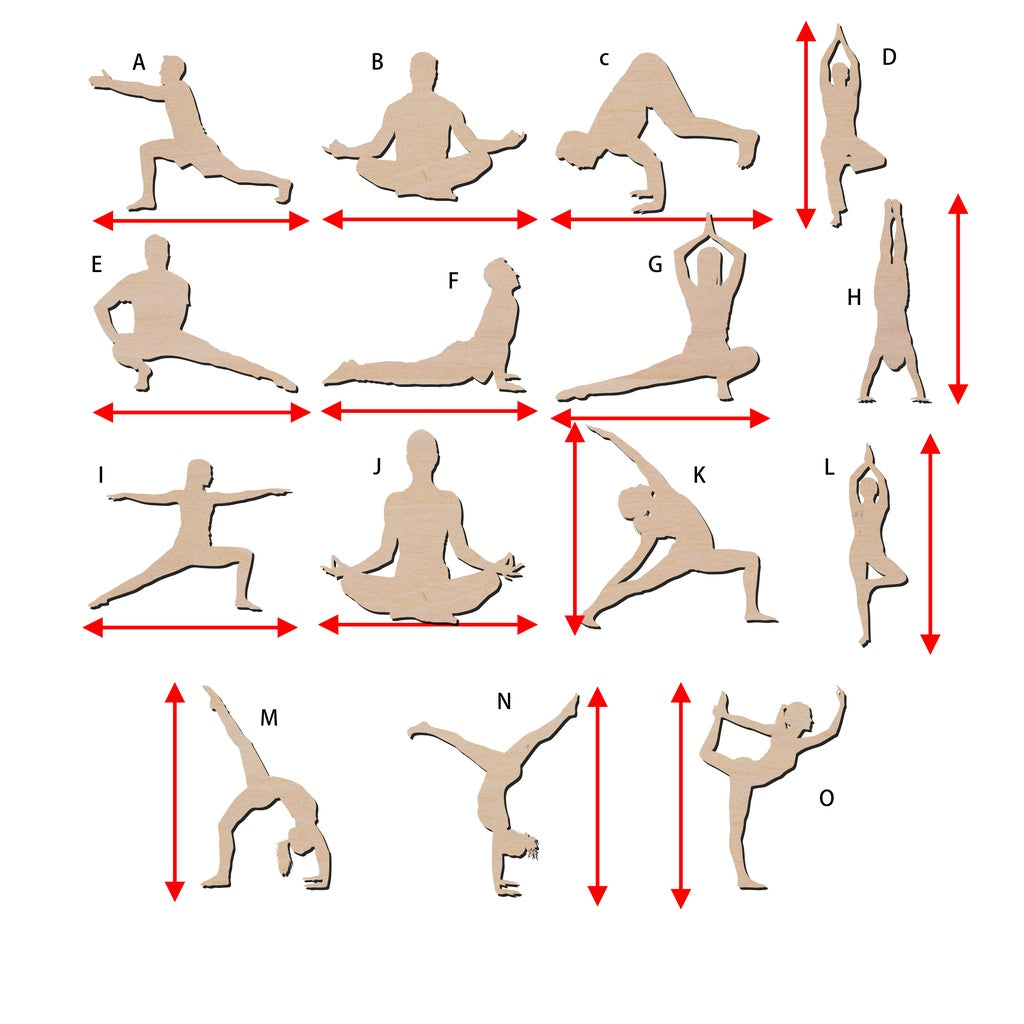 A
B
c
D
E
F
G
H
I
J
K
L
M
N
O