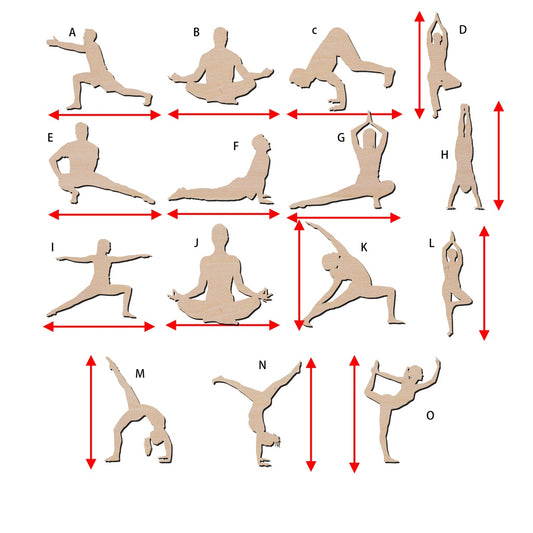 A B c D
E F G H
I J K L
M N O